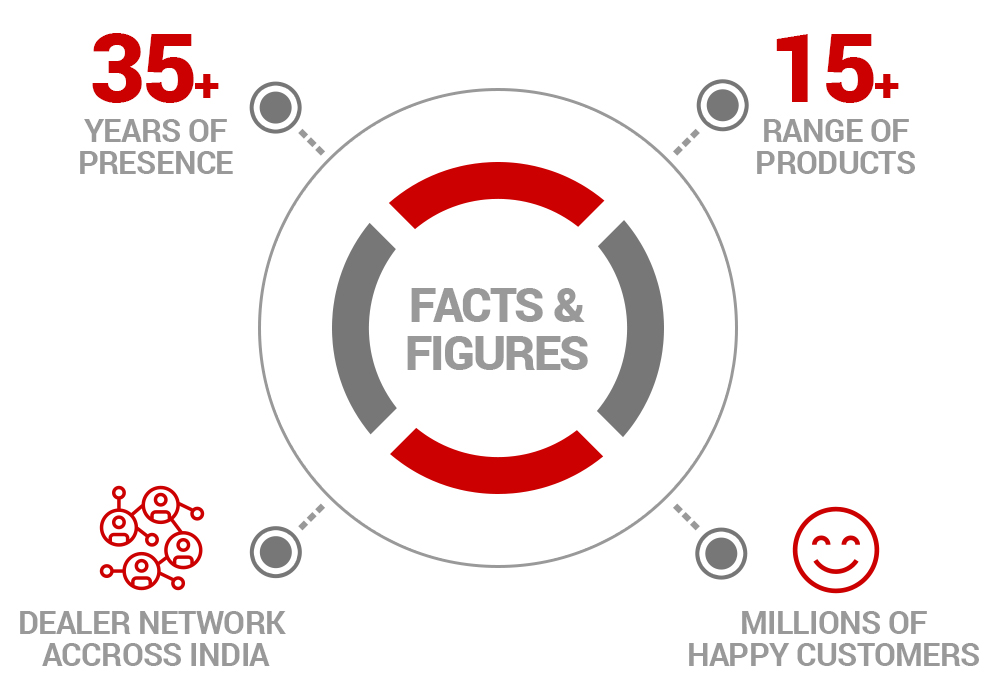 35+
YEARS OF PRESENCE

15+
RANGE OF PRODUCTS

FACTS & FIGURES

DEALER NETWORK ACCROSS INDIA

MILLIONS OF HAPPY CUSTOMERS